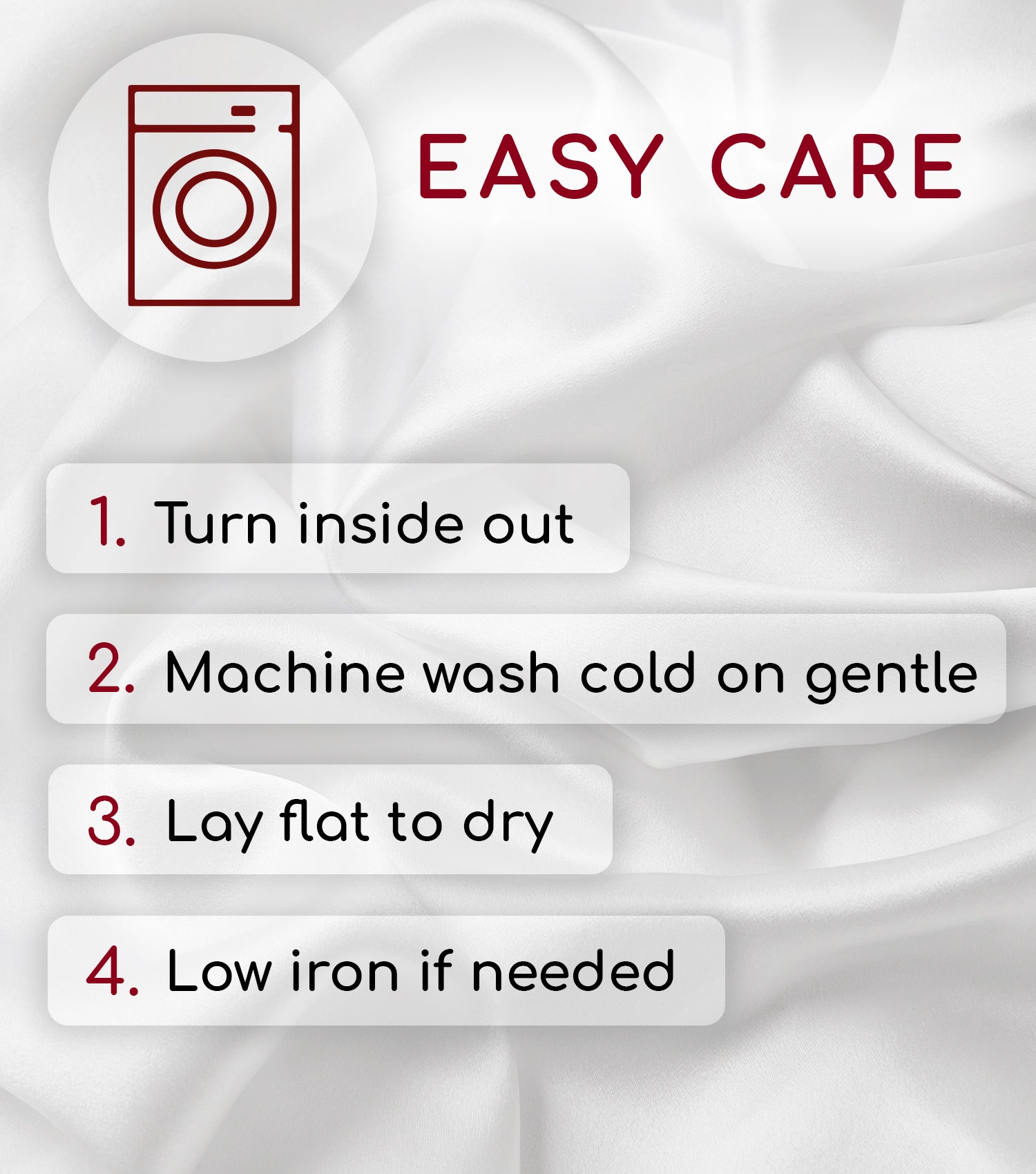 EASY CARE

1. Turn inside out

2. Machine wash cold on gentle

3. Lay flat to dry

4. Low iron if needed